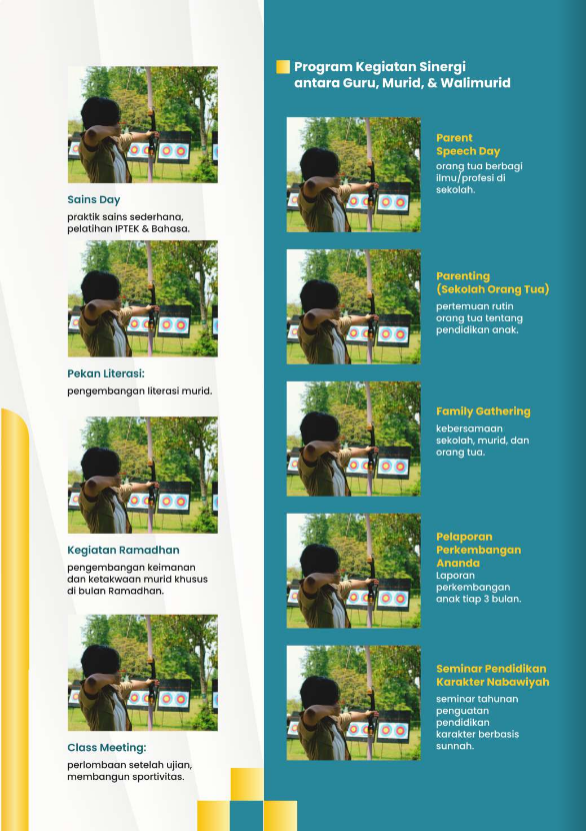 Sains Day
praktik sains sederhana, pelatihan IPTEK & Bahasa.

Pekan Literasi:
pengembangan literasi murid.

Kegiatan Ramadhan
pengembangan keimanan dan ketakwaan murid khusus di bulan Ramadhan.

Class Meeting:
perlombaan setelah ujian, membangun sportivitas.

Program Kegiatan Sinergi antara Guru, Murid, & Walimurid

Parent Speech Day
orang tua berbagi ilmu/profesi di sekolah.

Parenting (Sekolah Orang Tua)
pertemuan rutin orang tua tentang pendidikan anak.

Family Gathering
kebersamaan sekolah, murid, dan orang tua.

Pelaporan Perkembangan Ananda
Laporan perkembangan anak tiap 3 bulan.

Seminar Pendidikan Karakter Nabawiyah
seminar tahunan penguatan pendidikan karakter berbasis sunnah.